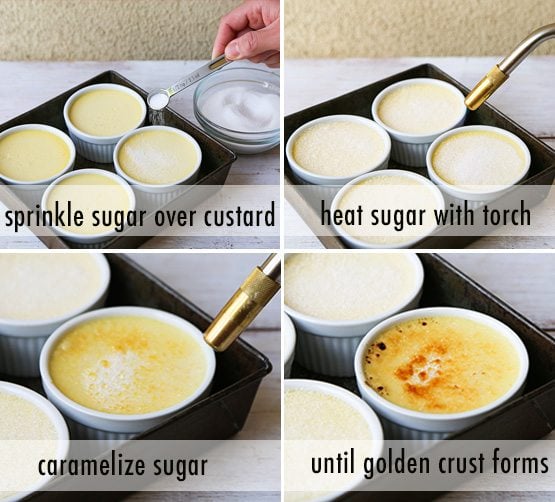 sprinkle sugar over custard

heat sugar with torch

caramelize sugar

until golden crust forms